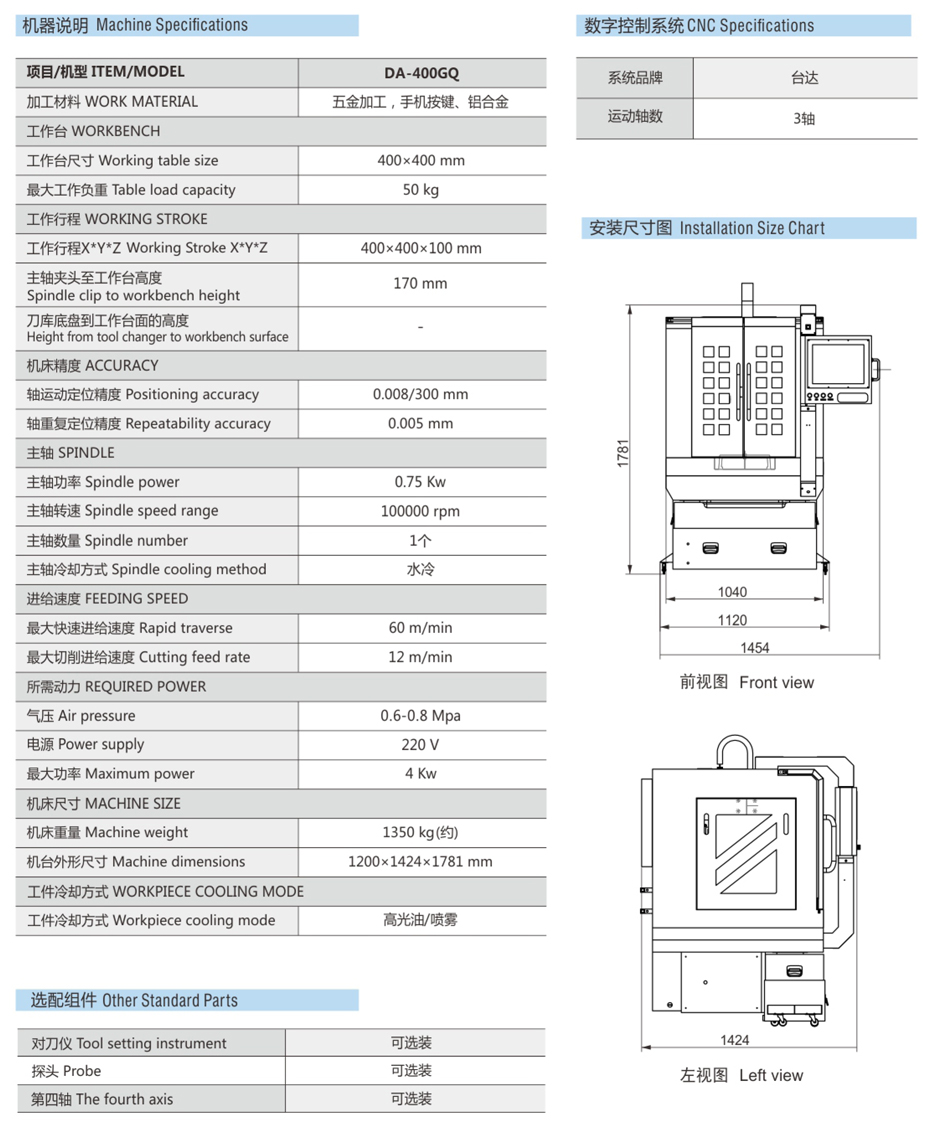 机器说明 Machine Specifications

| 项目/机型 ITEM/MODEL | DA-400GQ |
|---|---|
| 加工材料 WORK MATERIAL | 五金加工，手机按键、铝合金 |
| 工作台 WORKBENCH | |
| 工作台尺寸 Working table size | 400×400 mm |
| 最大工作负重 Table load capacity | 50 kg |
| 工作行程 WORKING STROKE | |
| 工作行程X*Y*Z Working Stroke X*Y*Z | 400×400×100 mm |
| 主轴夹头至工作台高度 Spindle clip to workbench height | 170 mm |
| 刀库底盘到工作台面的高度 Height from tool changer to workbench surface | - |
| 机床精度 ACCURACY | |
| 轴运动定位精度 Positioning accuracy | 0.008/300 mm |
| 轴重复定位精度 Repeatability accuracy | 0.005 mm |
| 主轴 SPINDLE | |
| 主轴功率 Spindle power | 0.75 Kw |
| 主轴转速 Spindle speed range | 100000 rpm |
| 主轴数量 Spindle number | 1个 |
| 主轴冷却方式 Spindle cooling method | 水冷 |
| 进给速度 FEEDING SPEED | |
| 最大快速进给速度 Rapid traverse | 60 m/min |
| 最大切削进给速度 Cutting feed rate | 12 m/min |
| 所需动力 REQUIRED POWER | |
| 气压 Air pressure | 0.6-0.8 Mpa |
| 电源 Power supply | 220 V |
| 最大功率 Maximum power | 4 Kw |
| 机床尺寸 MACHINE SIZE | |
| 机床重量 Machine weight | 1350 kg(约) |
| 机台外形尺寸 Machine dimensions | 1200×1424×1781 mm |
| 工件冷却方式 WORKPIECE COOLING MODE | |
| 工件冷却方式 Workpiece cooling mode | 高光油/喷雾 |

选配组件 Other Standard Parts

| 对刀仪 Tool setting instrument | 可选装 |
|---|---|
| 探头 Probe | 可选装 |
| 第四轴 The fourth axis | 可选装 |

数字控制系统 CNC Specifications

| 系统品牌 | 台达 |
|---|---|
| 运动轴数 | 3轴 |

安装尺寸图 Installation Size Chart

1781
1040
1120
1454
前视图 Front view

1424
左视图 Left view